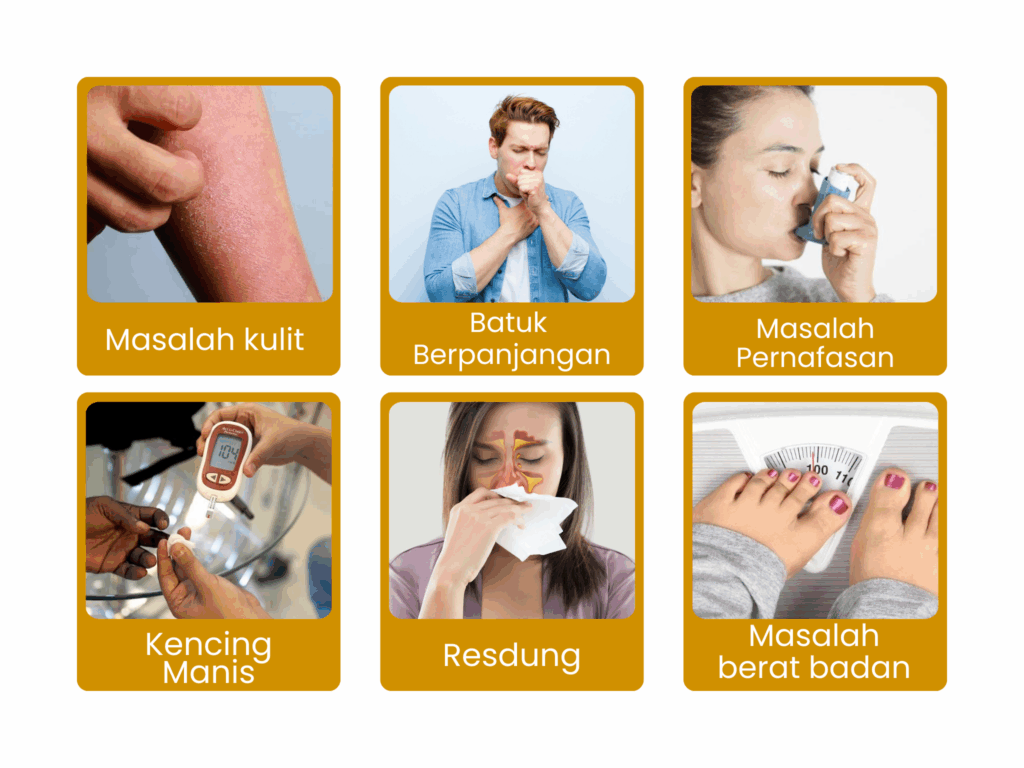 Masalah kulit

Batuk Berpanjangan

Masalah Pernafasan

104

Kencing Manis

Resdung

100 110

Masalah berat badan